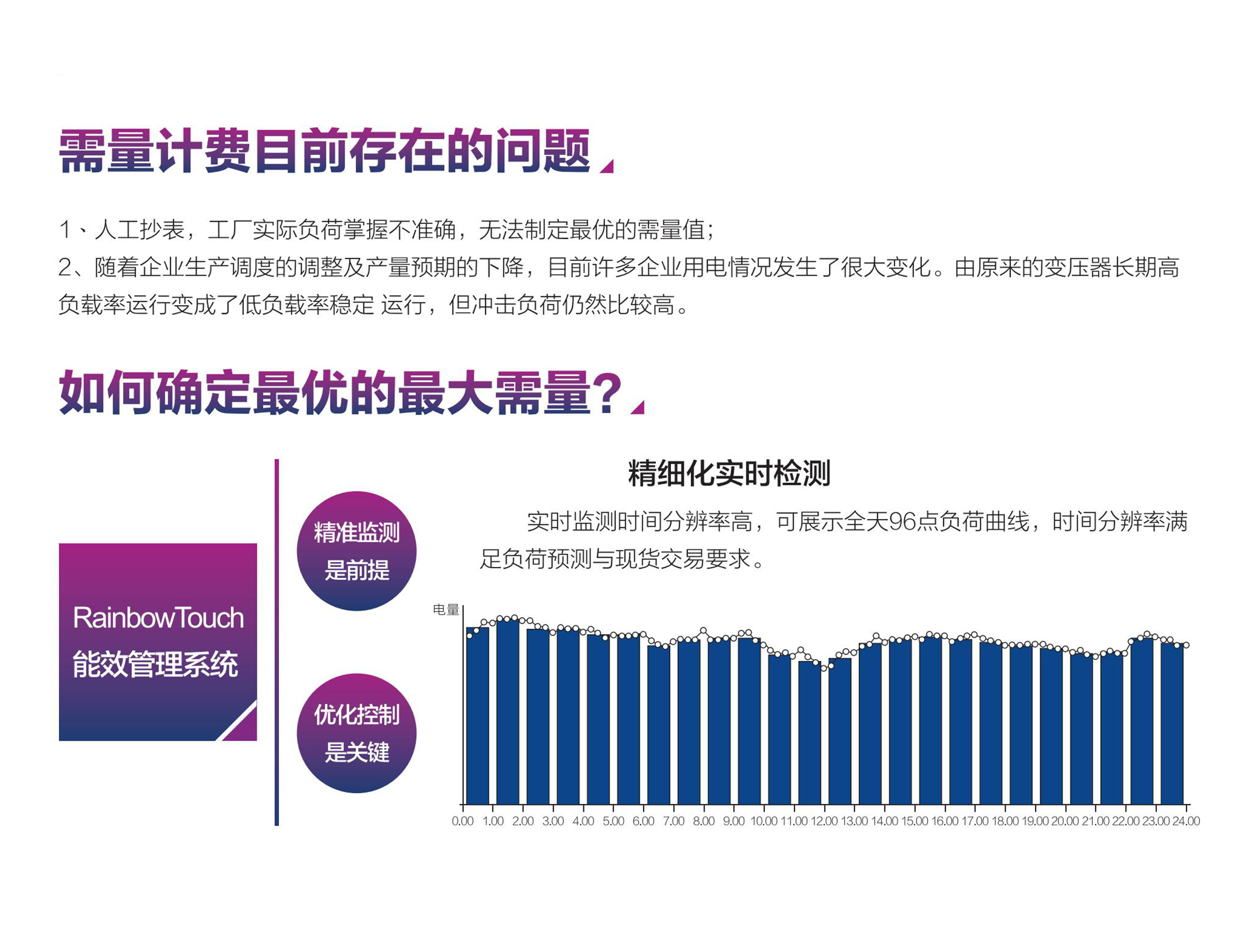 需量计费目前存在的问题

1、人工抄表，工厂实际负荷掌握不准确，无法制定最优的需量值；
2、随着企业生产调度的调整及产量预期的下降，目前许多企业用电情况发生了很大变化。由原来的变压器长期高负载率运行变成了低负载率稳定 运行，但冲击负荷仍然比较高。

如何确定最优的最大需量？

RainbowTouch
能效管理系统

精准监测
是前提

优化控制
是关键

精细化实时检测

实时监测时间分辨率高，可展示全天96点负荷曲线，时间分辨率满足负荷预测与现货交易要求。

电量

0.00 1.00 2.00 3.00 4.00 5.00 6.00 7.00 8.00 9.00 10.00 11.00 12.00 13.00 14.00 15.00 16.00 17.00 18.00 19.00 20.00 21.00 22.00 23.00 24.00